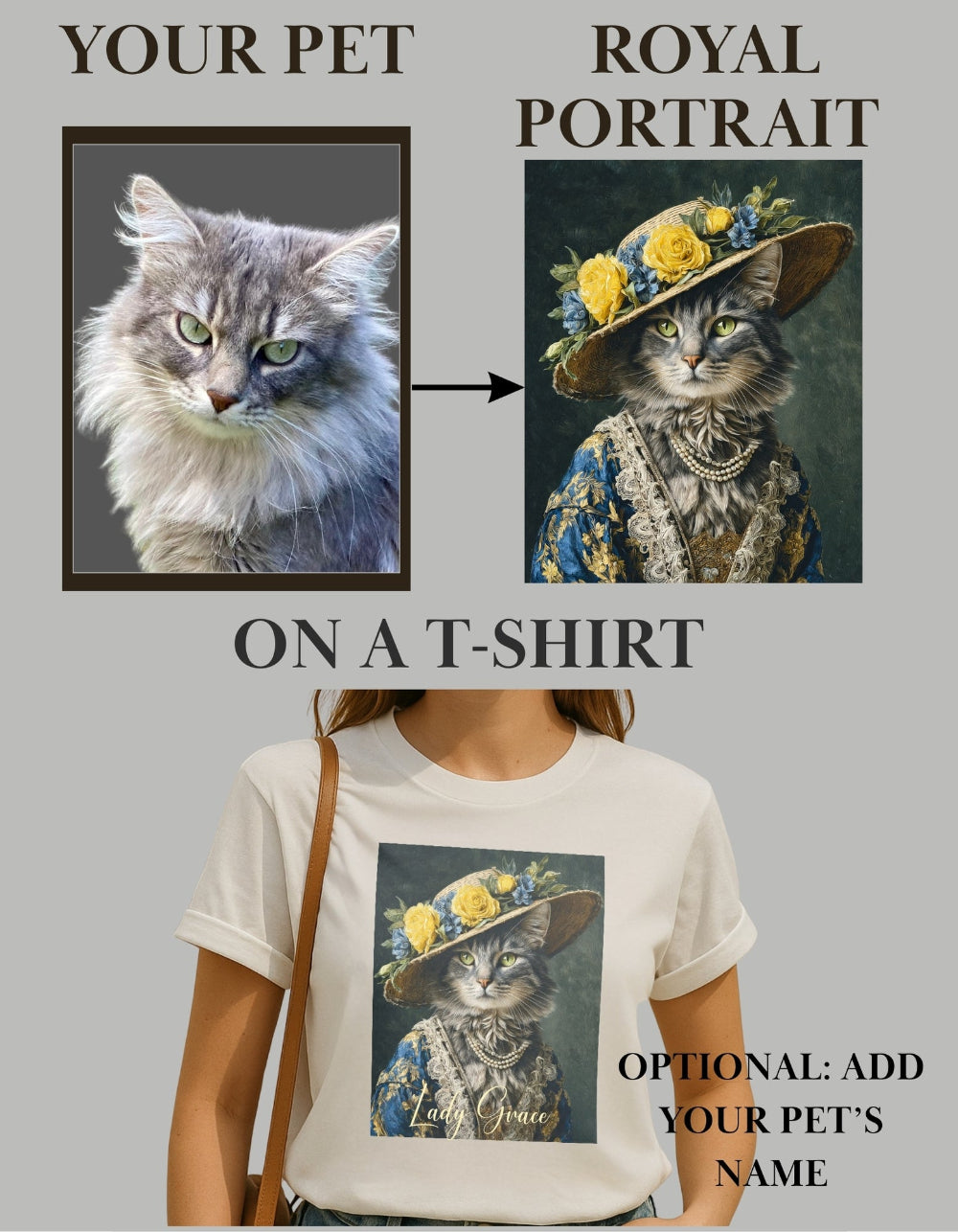 YOUR PET

ROYAL PORTRAIT

ON A T-SHIRT

Lady Grace

OPTIONAL: ADD YOUR PET'S NAME