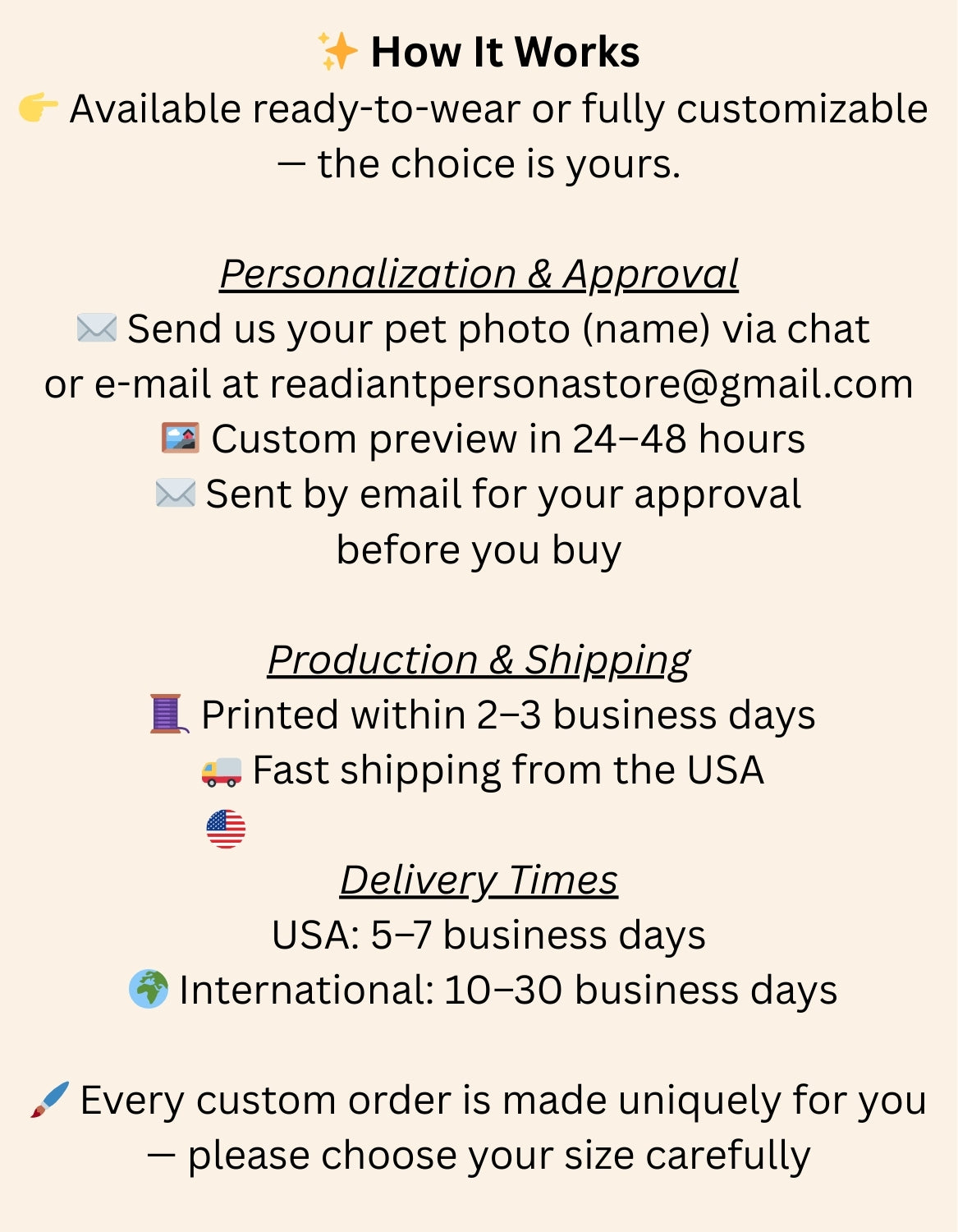 ✨ How It Works
👉 Available ready-to-wear or fully customizable — the choice is yours.

Personalization & Approval
✉️ Send us your pet photo (name) via chat or e-mail at readiantpersonastore@gmail.com
🖼️ Custom preview in 24–48 hours
✉️ Sent by email for your approval before you buy

Production & Shipping
🧵 Printed within 2–3 business days
🚚 Fast shipping from the USA
🇺🇸
Delivery Times
USA: 5–7 business days
🌍 International: 10–30 business days

🖌️ Every custom order is made uniquely for you — please choose your size carefully